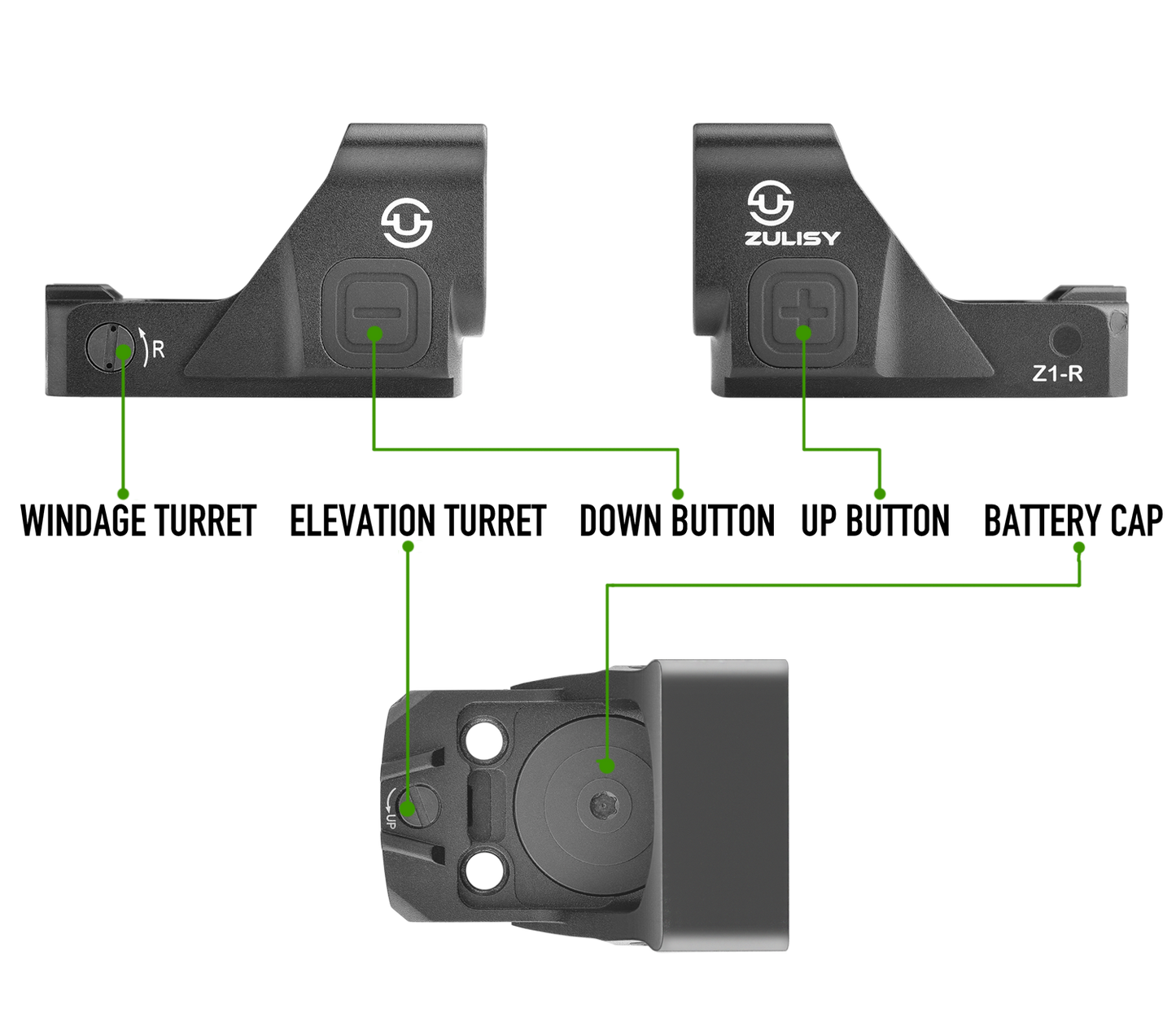 R

ZULISY

Z1-R

WINDAGE TURRET ELEVATION TURRET DOWN BUTTON UP BUTTON BATTERY CAP

UP